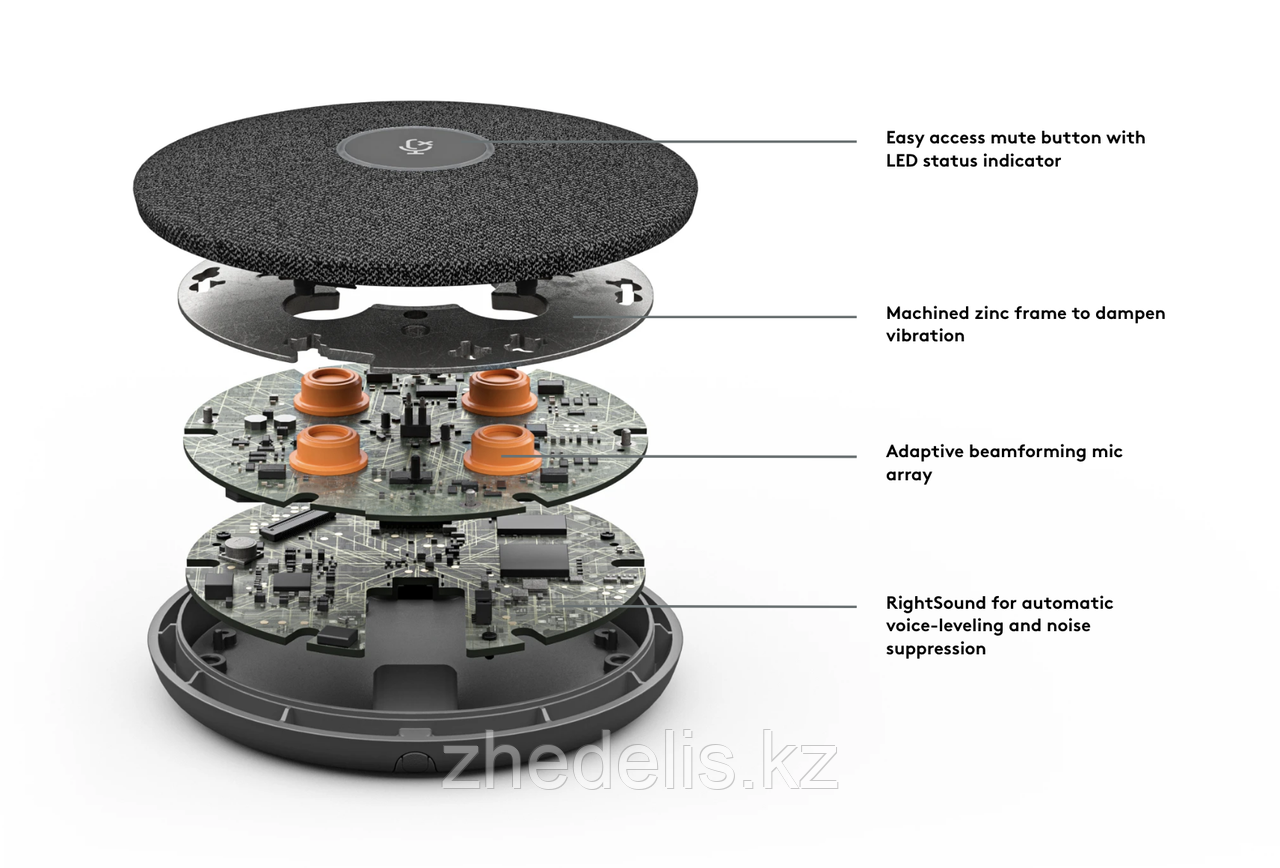 Easy access mute button with LED status indicator

Machined zinc frame to dampen vibration

Adaptive beamforming mic array

RightSound for automatic voice-leveling and noise suppression

zhedelis.kz